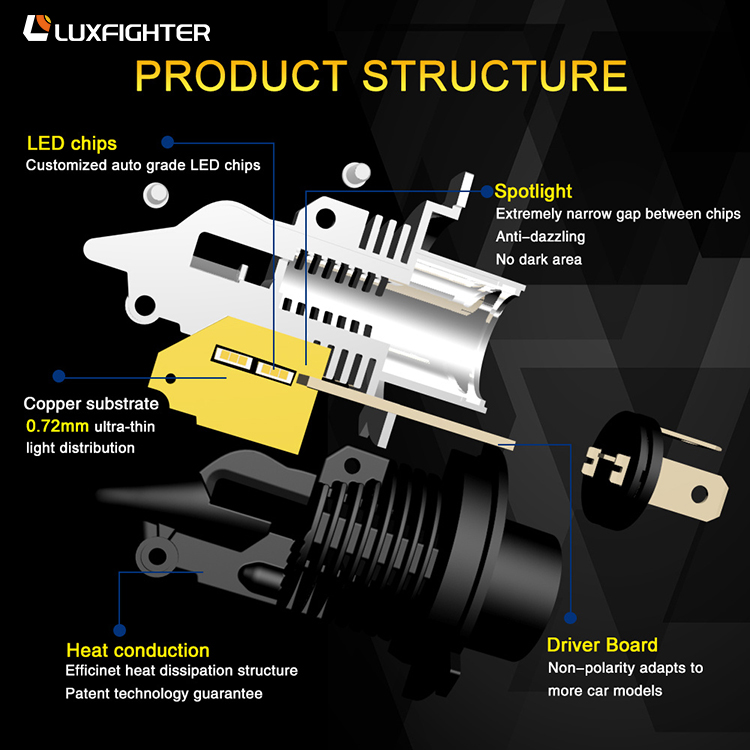 LUXFIGHTER

PRODUCT STRUCTURE

LED chips
Customized auto grade LED chips

Spotlight
Extremely narrow gap between chips
Anti-dazzling
No dark area

Copper substrate
0.72mm ultra-thin light distribution

Heat conduction
Efficinet heat dissipation structure
Patent technology guarantee

Driver Board
Non-polarity adapts to more car models